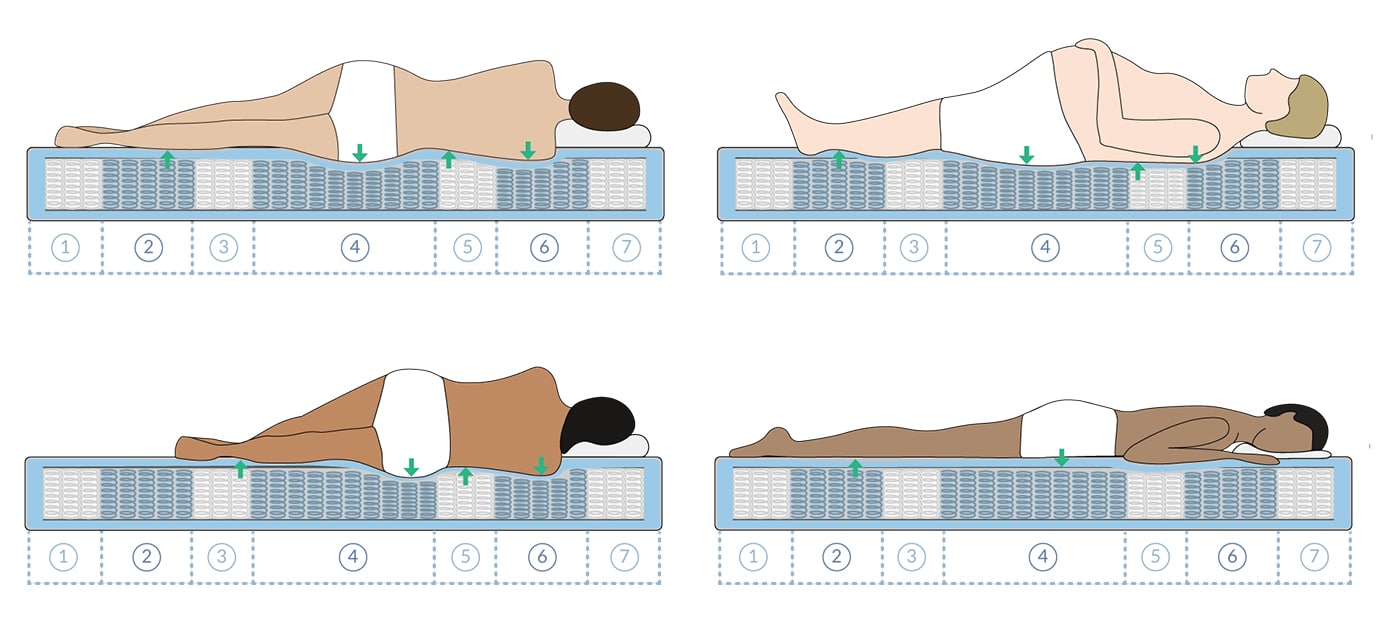 1 2 3 4 5 6 7

1 2 3 4 5 6 7

1 2 3 4 5 6 7

1 2 3 4 5 6 7