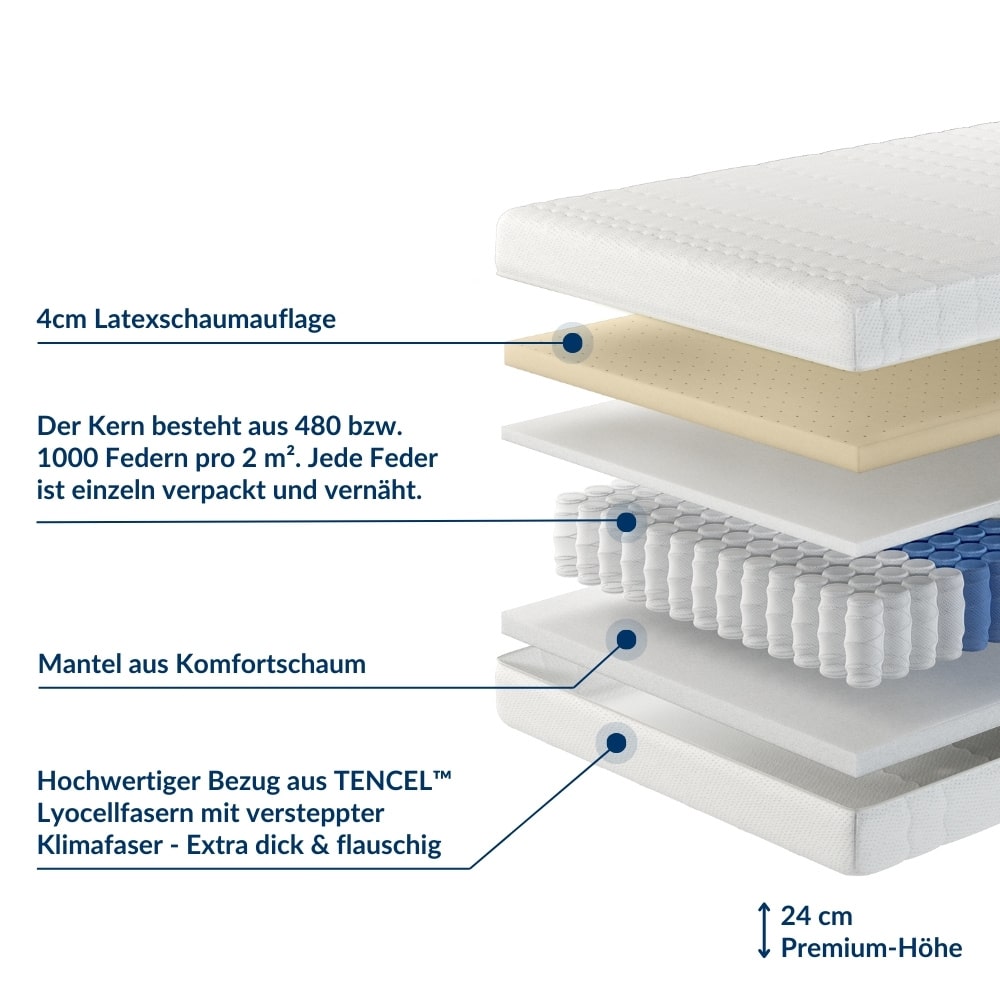 4cm Latexschaumauflage

Der Kern besteht aus 480 bzw. 1000 Federn pro 2 m². Jede Feder ist einzeln verpackt und vernäht.

Mantel aus Komfortschaum

Hochwertiger Bezug aus TENCEL™ Lyocellfasern mit versteppter Klimafaser - Extra dick & flauschig

24 cm
Premium-Höhe